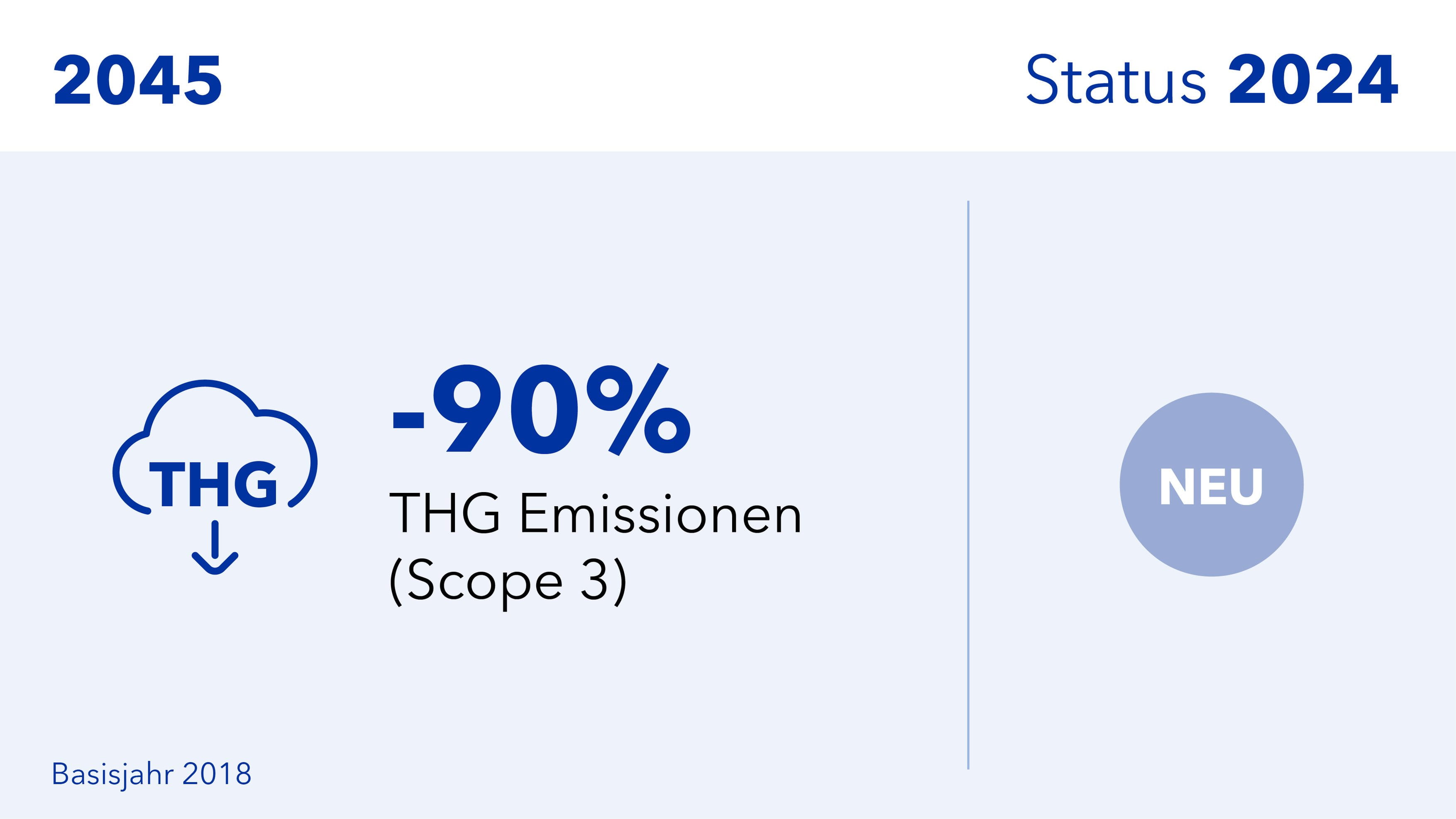 2045

Status 2024

THG

-90%

THG Emissionen
(Scope 3)

NEU

Basisjahr 2018